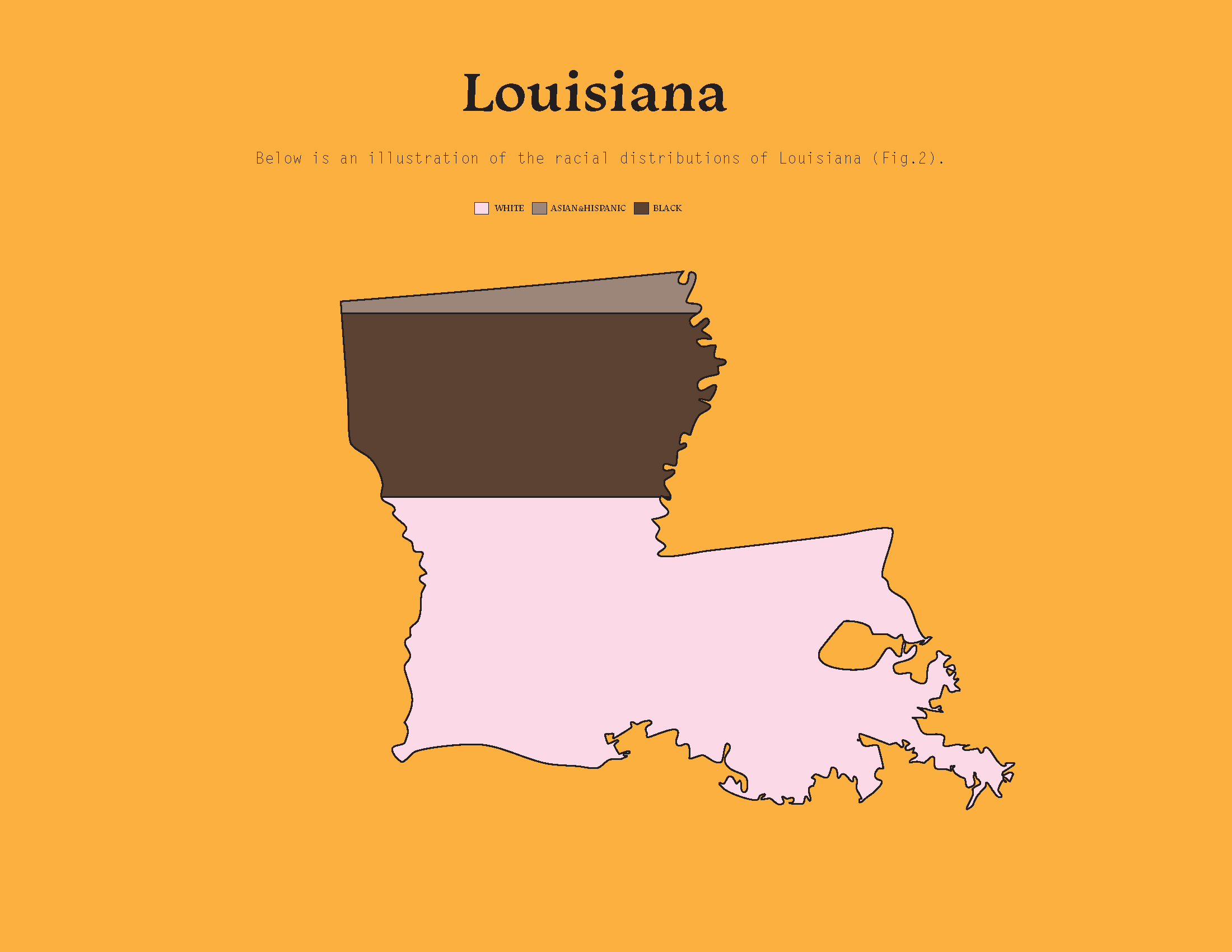 Louisiana

Below is an illustration of the racial distributions of Louisiana (Fig.2).

WHITE ASIAN&HISPANIC BLACK